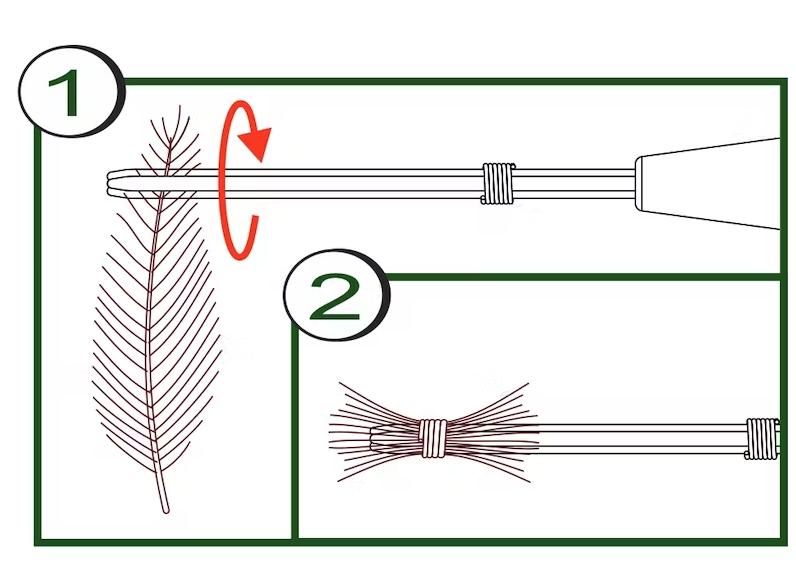 1

2