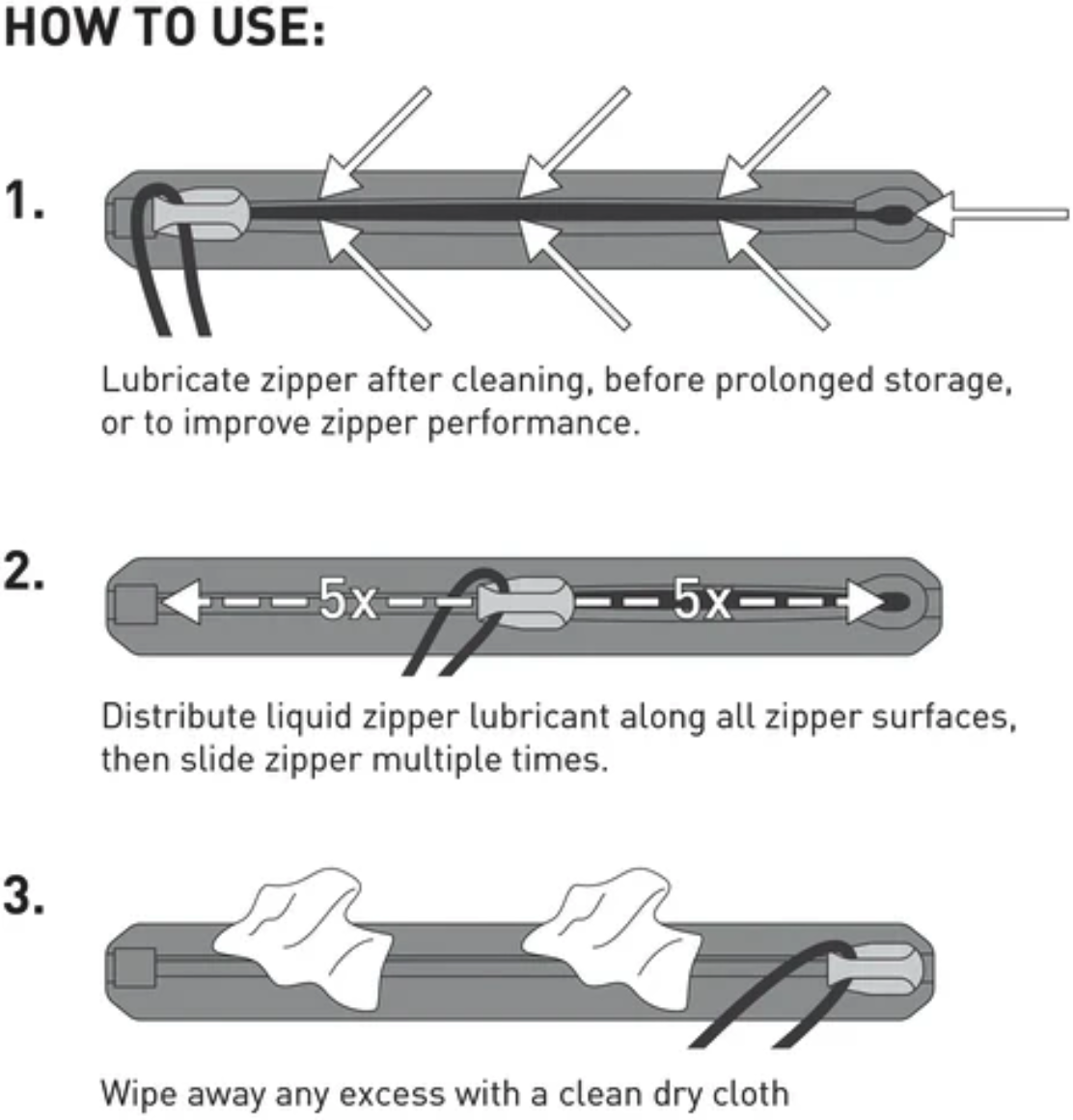 HOW TO USE:

1.

Lubricate zipper after cleaning, before prolonged storage, or to improve zipper performance.

2.

5x

5x

Distribute liquid zipper lubricant along all zipper surfaces, then slide zipper multiple times.

3.

Wipe away any excess with a clean dry cloth