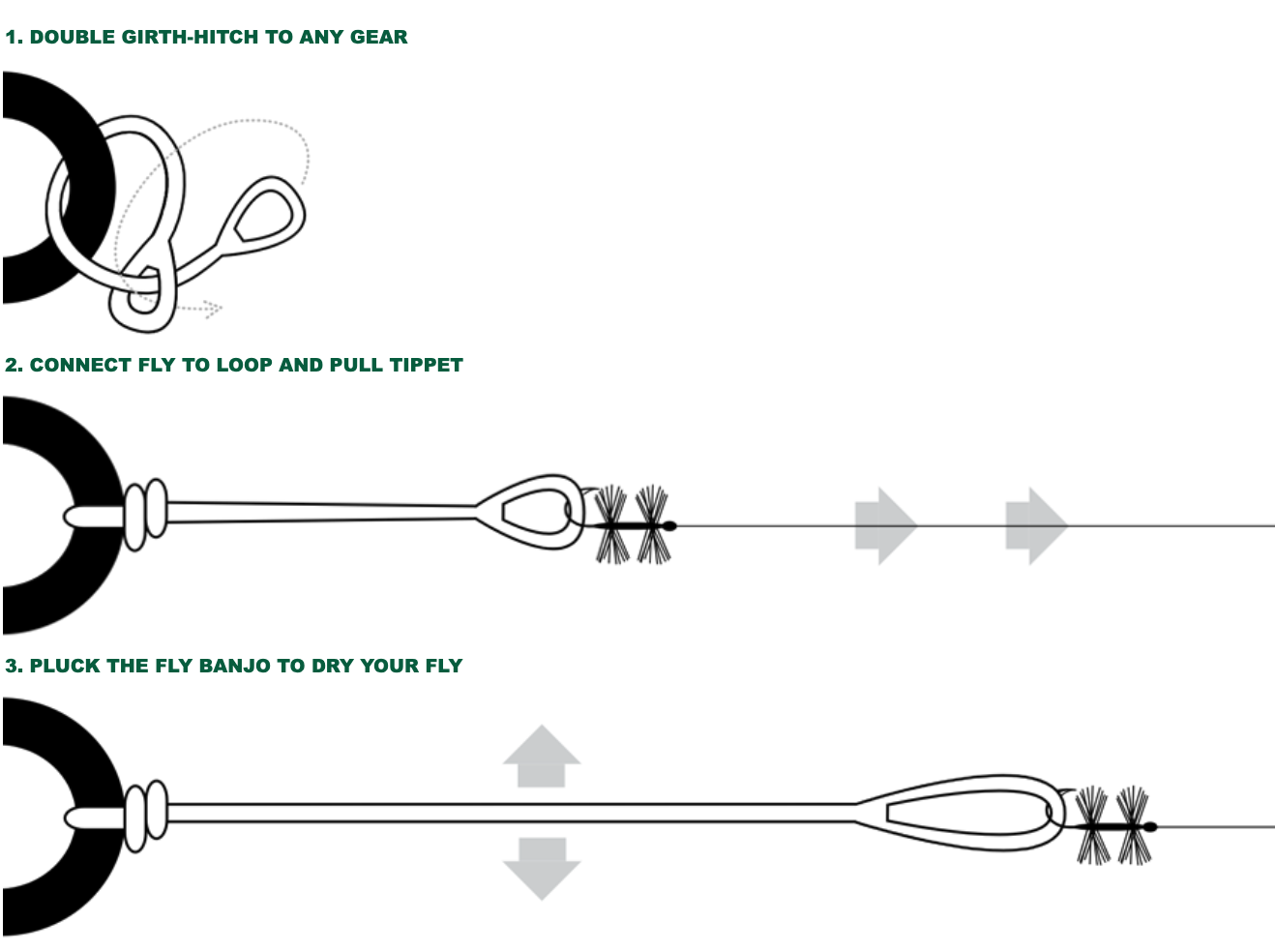 1. DOUBLE GIRTH-HITCH TO ANY GEAR

2. CONNECT FLY TO LOOP AND PULL TIPPET

3. PLUCK THE FLY BANJO TO DRY YOUR FLY